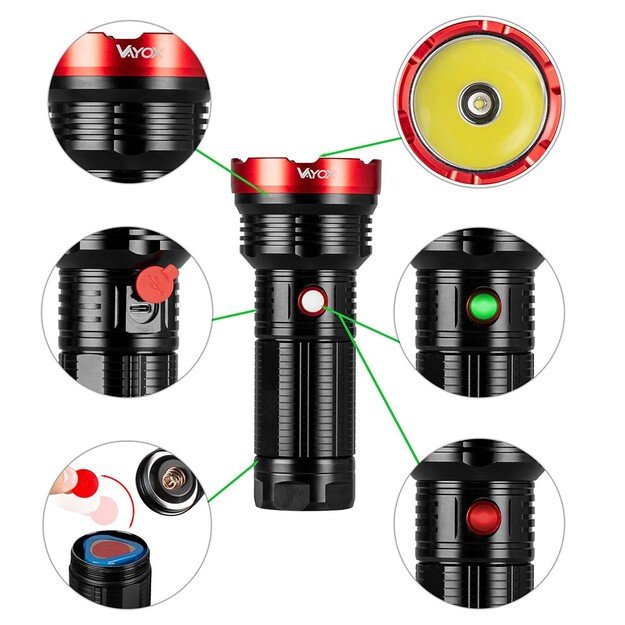 VAYOX

VAYOX