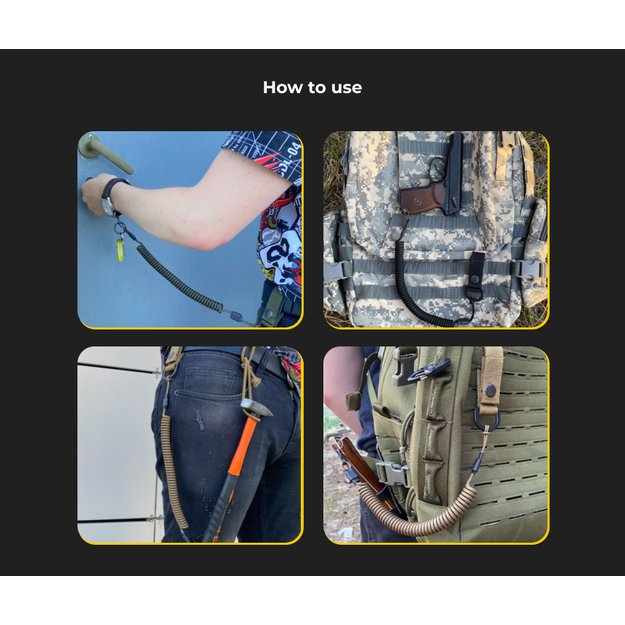 How to use