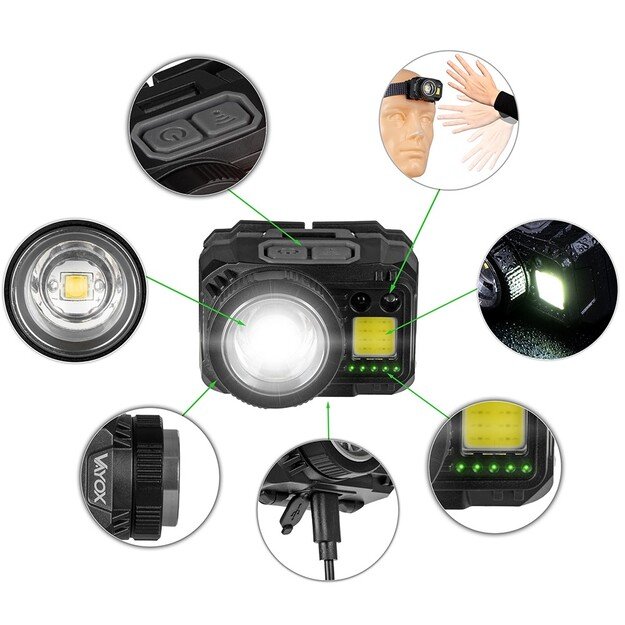 VAYOX