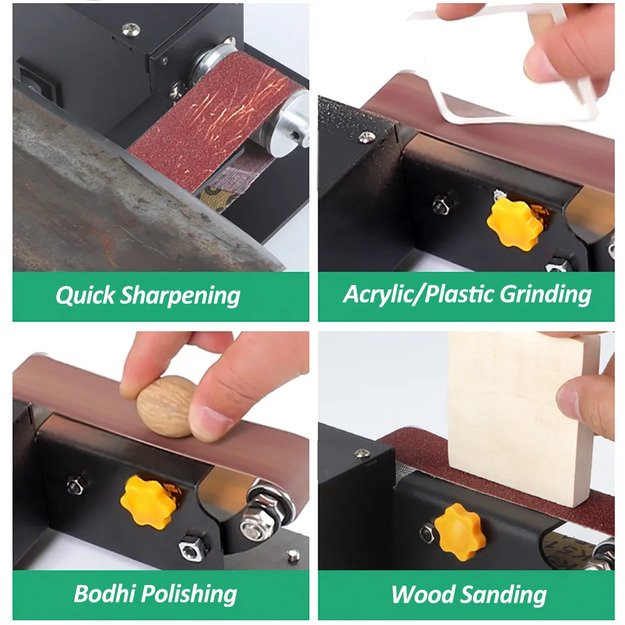 Quick Sharpening

Acrylic/Plastic Grinding

Bodhi Polishing

Wood Sanding