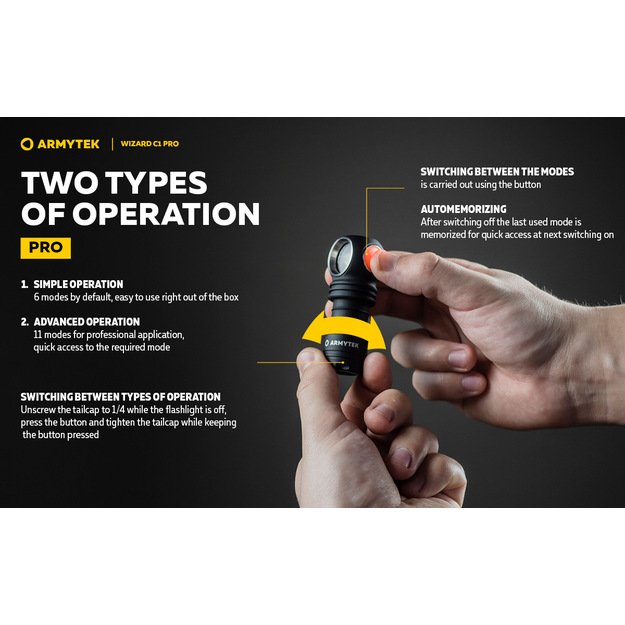 ARMYTEK | WIZARD C1 PRO

TWO TYPES OF OPERATION

PRO

1. SIMPLE OPERATION
6 modes by default, easy to use right out of the box

2. ADVANCED OPERATION
11 modes for professional application, quick access to the required mode

SWITCHING BETWEEN TYPES OF OPERATION
Unscrew the tailcap to 1/4 while the flashlight is off, press the button and tighten the tailcap while keeping the button pressed

SWITCHING BETWEEN THE MODES
is carried out using the button

AUTOMEMORIZING
After switching off the last used mode is memorized for quick access at next switching on

ARMYTEK