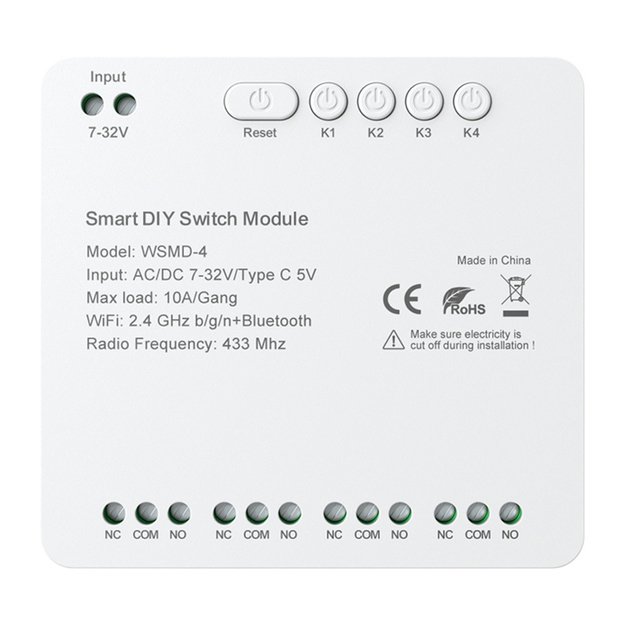 Input

7-32V

Reset K1 K2 K3 K4

Smart DIY Switch Module

Model: WSMD-4
Input: AC/DC 7-32V/Type C 5V
Max load: 10A/Gang
WiFi: 2.4 GHz b/g/n+Bluetooth
Radio Frequency: 433 Mhz

Made in China

CE RoHS

Make sure electricity is cut off during installation !

NC COM NO NC COM NO NC COM NO NC COM NO