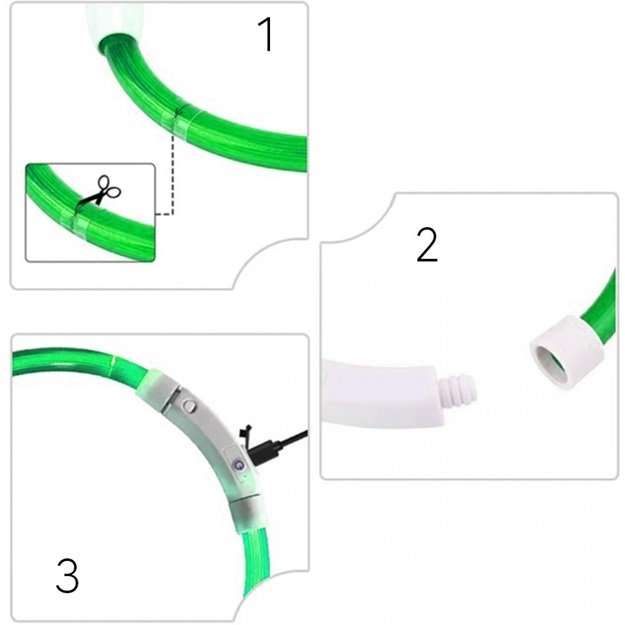 1

2

3