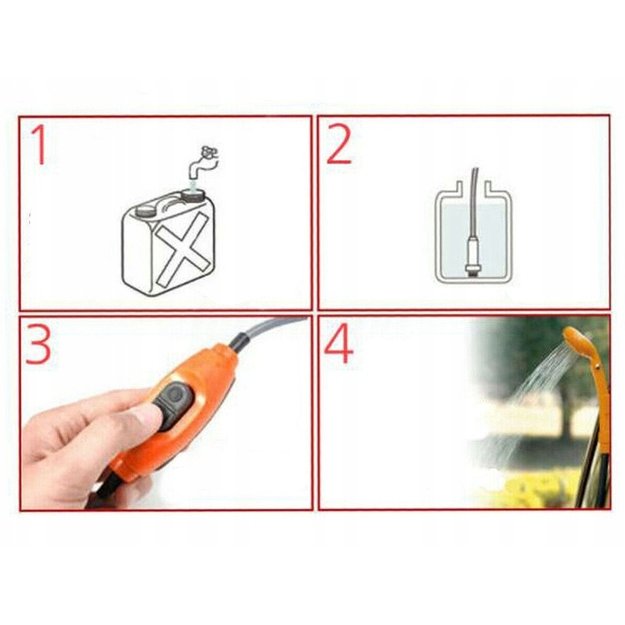 1

2

3

4